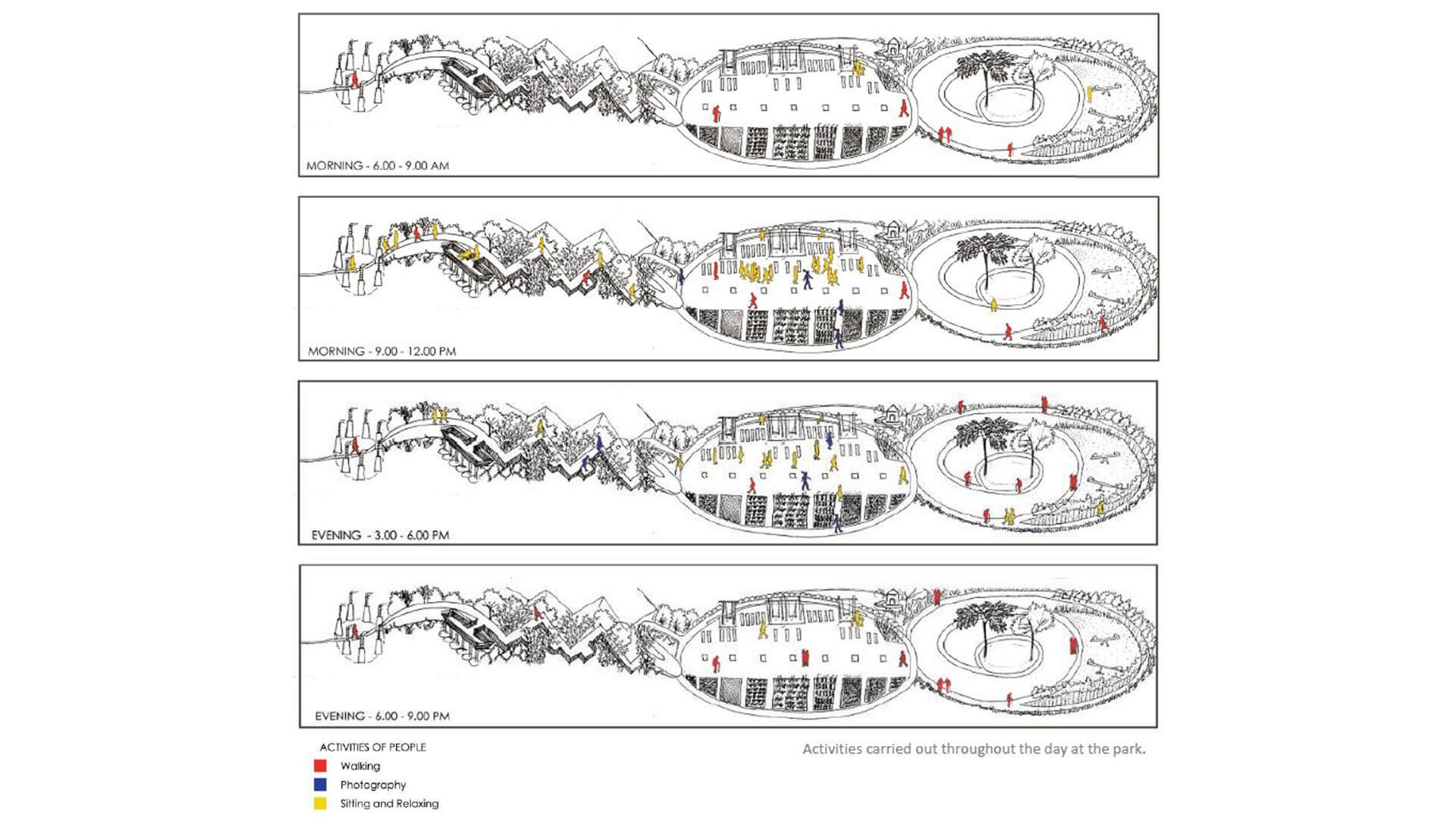 MORNING - 6.00 - 9.00 AM

MORNING - 9.00 - 12.00 PM

EVENING - 3.00 - 6.00 PM

EVENING - 6.00 - 9.00 PM

ACTIVITIES OF PEOPLE
Walking
Photography
Sitting and Relaxing

Activities carried out throughout the day at the park.